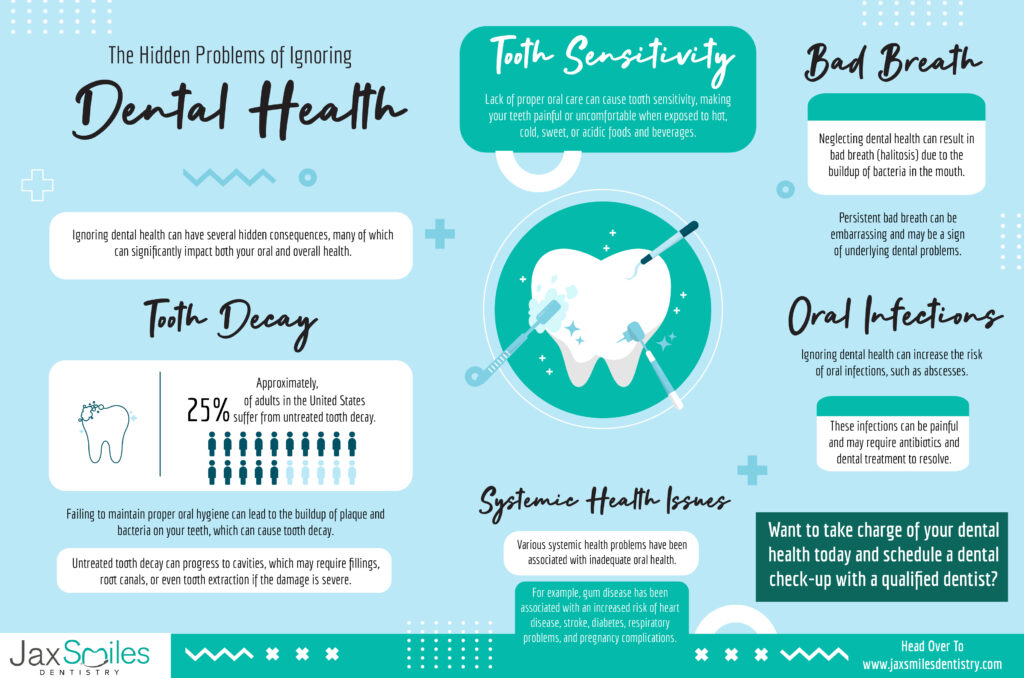 The Hidden Problems of Ignoring

Dental Health

Ignoring dental health can have several hidden consequences, many of which can significantly impact both your oral and overall health.

Tooth Decay

Approximately, 25% of adults in the United States suffer from untreated tooth decay.

Failing to maintain proper oral hygiene can lead to the buildup of plaque and bacteria on your teeth, which can cause tooth decay.

Untreated tooth decay can progress to cavities, which may require fillings, root canals, or even tooth extraction if the damage is severe.

Tooth Sensitivity

Lack of proper oral care can cause tooth sensitivity, making your teeth painful or uncomfortable when exposed to hot, cold, sweet, or acidic foods and beverages.

Systemic Health Issues

Various systemic health problems have been associated with inadequate oral health.

For example, gum disease has been associated with an increased risk of heart disease, stroke, diabetes, respiratory problems, and pregnancy complications.

Bad Breath

Neglecting dental health can result in bad breath (halitosis) due to the buildup of bacteria in the mouth.

Persistent bad breath can be embarrassing and may be a sign of underlying dental problems.

Oral Infections

Ignoring dental health can increase the risk of oral infections, such as abscesses.

These infections can be painful and may require antibiotics and dental treatment to resolve.

Want to take charge of your dental health today and schedule a dental check-up with a qualified dentist?

JaxSmiles DENTISTRY

Head Over To
www.jaxsmilesdentistry.com